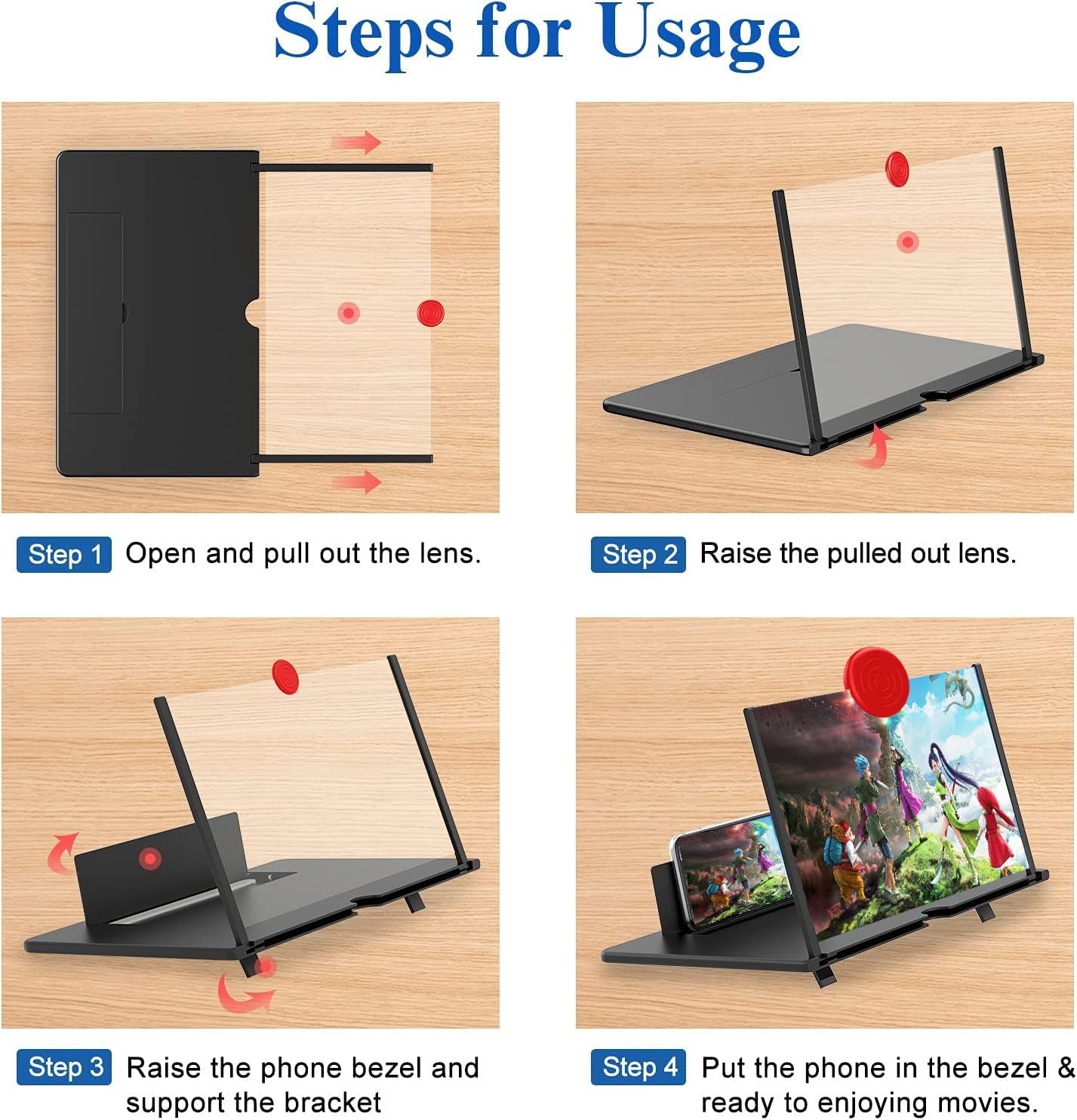 Steps for Usage

Step 1 Open and pull out the lens.

Step 2 Raise the pulled out lens.

Step 3 Raise the phone bezel and support the bracket

Step 4 Put the phone in the bezel & ready to enjoying movies.